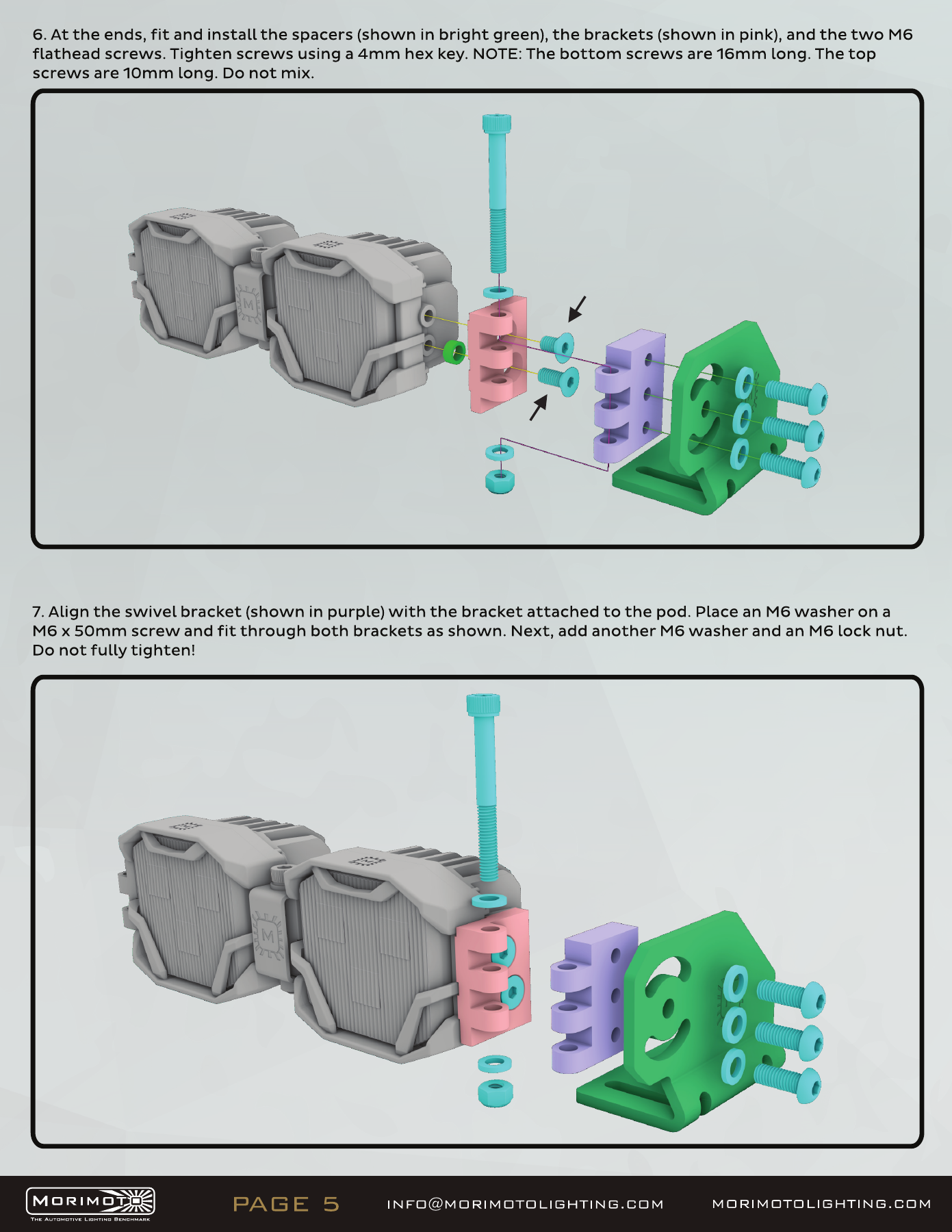 6. At the ends, fit and install the spacers (shown in bright green), the brackets (shown in pink), and the two M6 flathead screws. Tighten screws using a 4mm hex key. NOTE: The bottom screws are 16mm long. The top screws are 10mm long. Do not mix.

7. Align the swivel bracket (shown in purple) with the bracket attached to the pod. Place an M6 washer on a M6 x 50mm screw and fit through both brackets as shown. Next, add another M6 washer and an M6 lock nut. Do not fully tighten!

MORIMOTO
THE AUTOMOTIVE LIGHTING BENCHMARK

PAGE 5

INFO@MORIMOTOLIGHTING.COM

MORIMOTOLIGHTING.COM